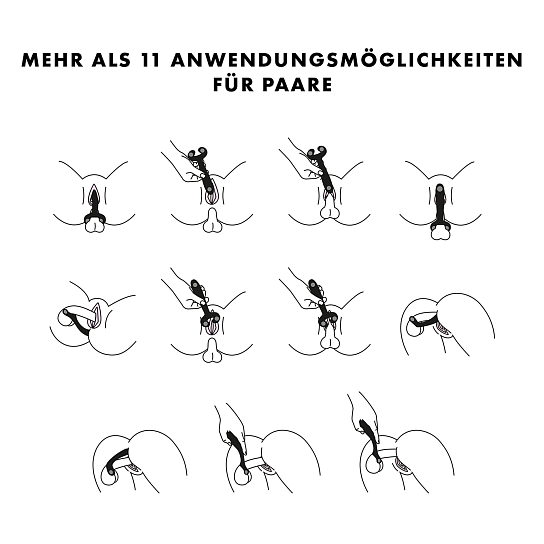 MEHR ALS 11 ANWENDUNGSMÖGLICHKEITEN FÜR PAARE