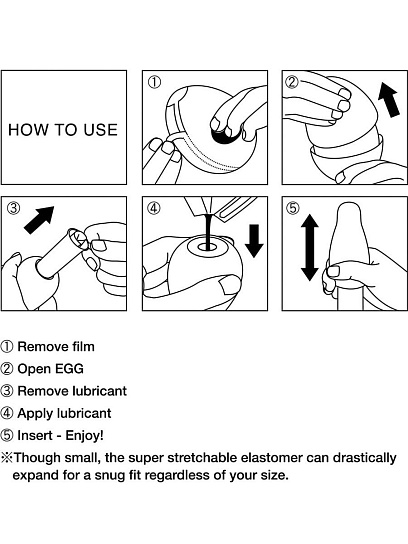 HOW TO USE

①

②

③

④

⑤

① Remove film
② Open EGG
③ Remove lubricant
④ Apply lubricant
⑤ Insert - Enjoy!
※Though small, the super stretchable elastomer can drastically expand for a snug fit regardless of your size.