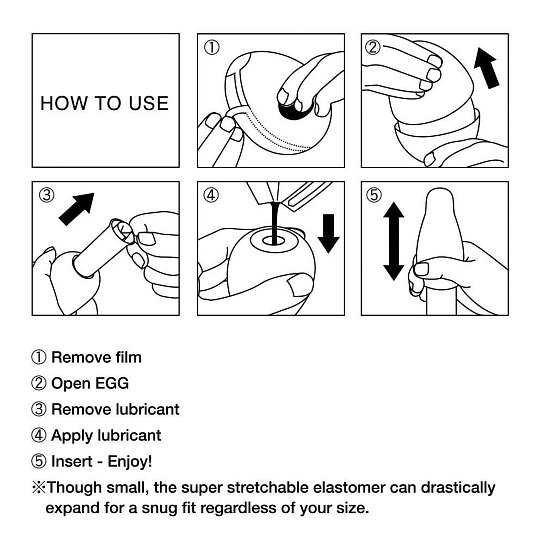 HOW TO USE

①

②

③

④

⑤

① Remove film
② Open EGG
③ Remove lubricant
④ Apply lubricant
⑤ Insert - Enjoy!
※Though small, the super stretchable elastomer can drastically expand for a snug fit regardless of your size.