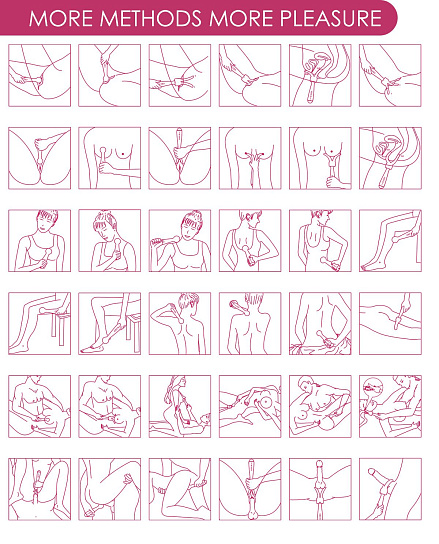 MORE METHODS MORE PLEASURE